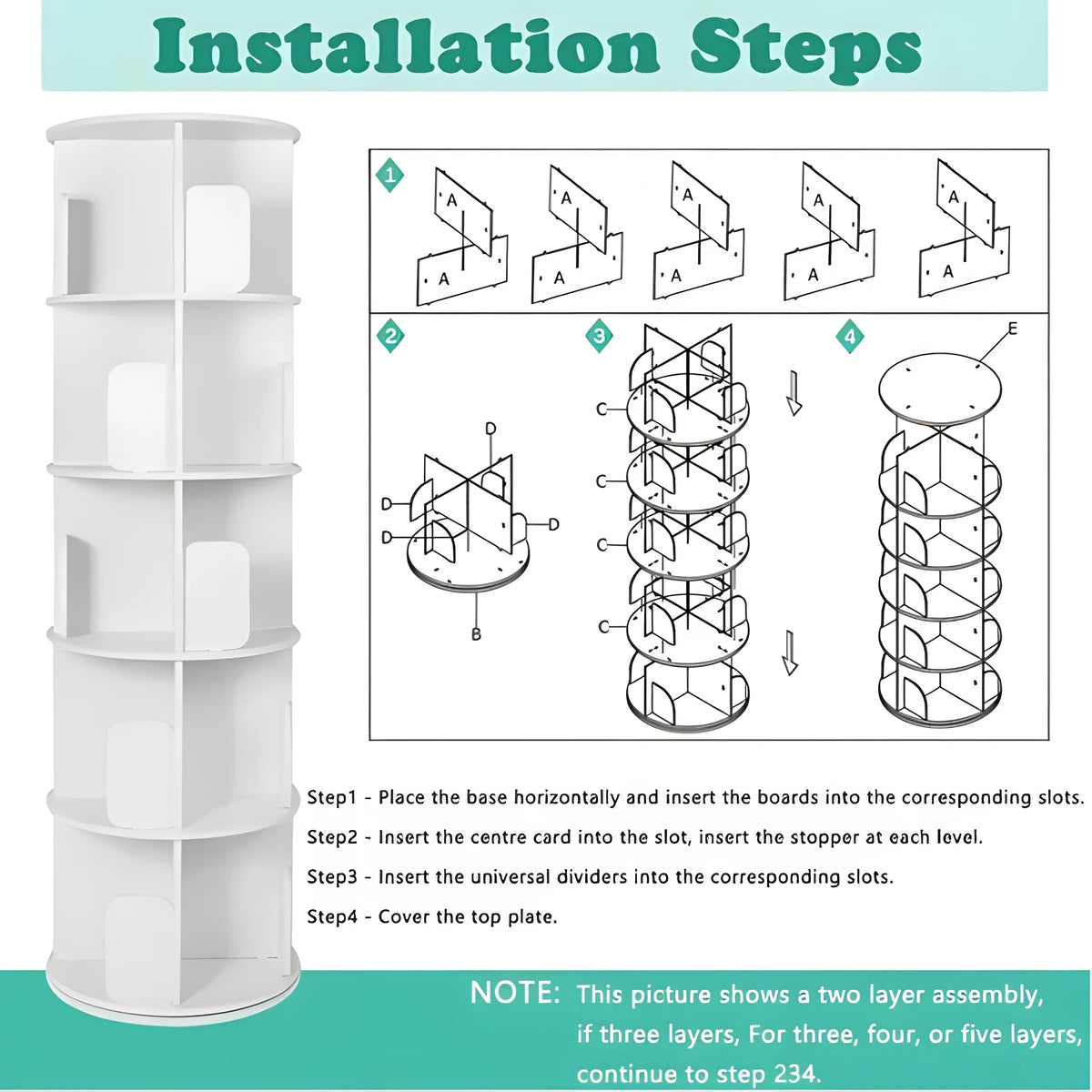 Installation Steps

1

A
A

A
A

A
A

A
A

A
A

2

D
D
D
D
B

3

C
C
C
C

4

E

Step1 - Place the base horizontally and insert the boards into the corresponding slots.

Step2 - Insert the centre card into the slot, insert the stopper at each level.

Step3 - Insert the universal dividers into the corresponding slots.

Step4 - Cover the top plate.

NOTE: This picture shows a two layer assembly, if three layers, For three, four, or five layers, continue to step 234.